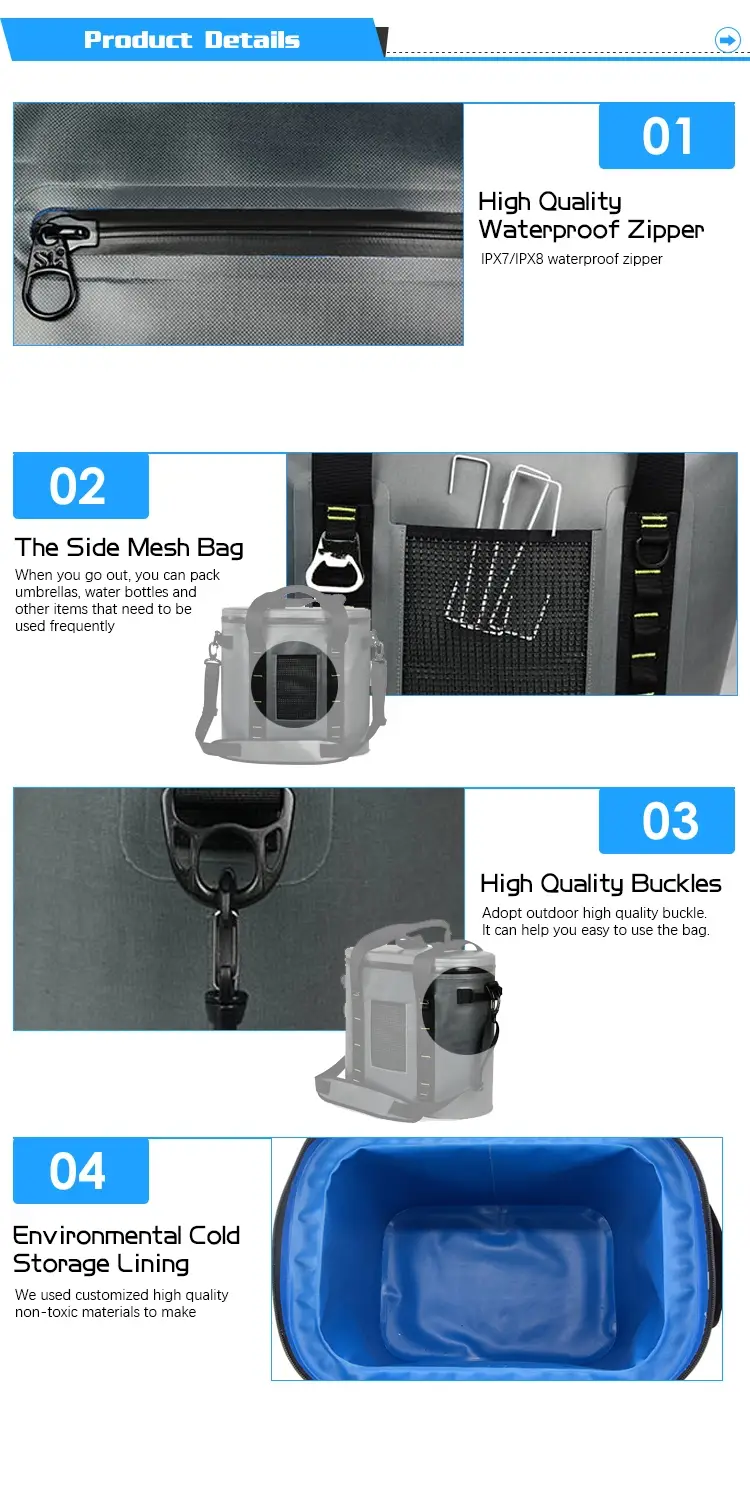 Product Details

01

High Quality Waterproof Zipper

IPX7/IPX8 waterproof zipper

02

The Side Mesh Bag

When you go out, you can pack umbrellas, water bottles and other items that need to be used frequently

03

High Quality Buckles

Adopt outdoor high quality buckle. It can help you easy to use the bag.

04

Environmental Cold Storage Lining

We used customized high quality non-toxic materials to make